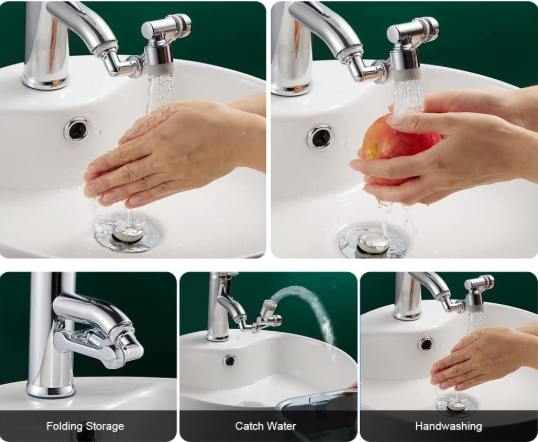 Folding Storage

Catch Water

Handwashing